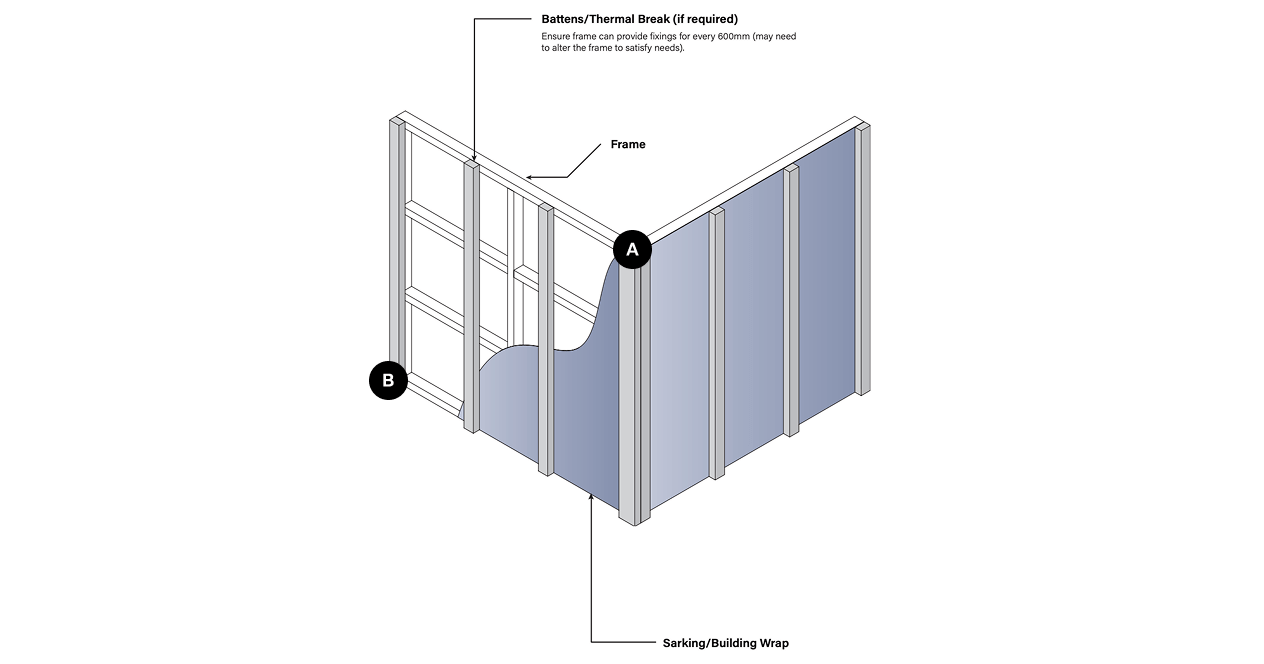 Battens/Thermal Break (if required)

Ensure frame can provide fixings for every 600mm (may need to alter the frame to satisfy needs).

Frame

A

B

Sarking/Building Wrap