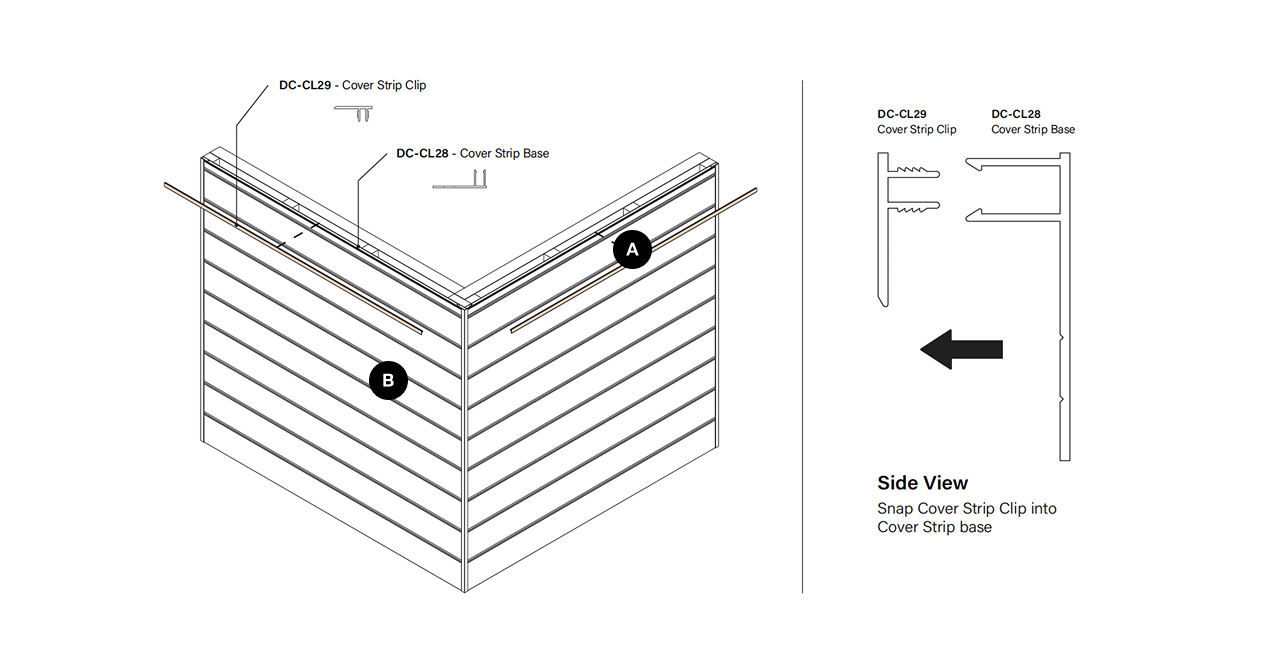 DC-CL29 - Cover Strip Clip

DC-CL28 - Cover Strip Base

A

B

DC-CL29
Cover Strip Clip

DC-CL28
Cover Strip Base

Side View

Snap Cover Strip Clip into Cover Strip base